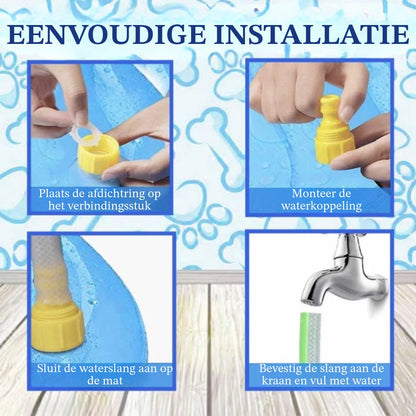 EENVOUDIGE INSTALLATIE

Plaats de afdichtring op het verbindingsstuk

Monteer de waterkoppeling

Sluit de waterslang aan op de mat

Bevestig de slang aan de kraan en vul met water